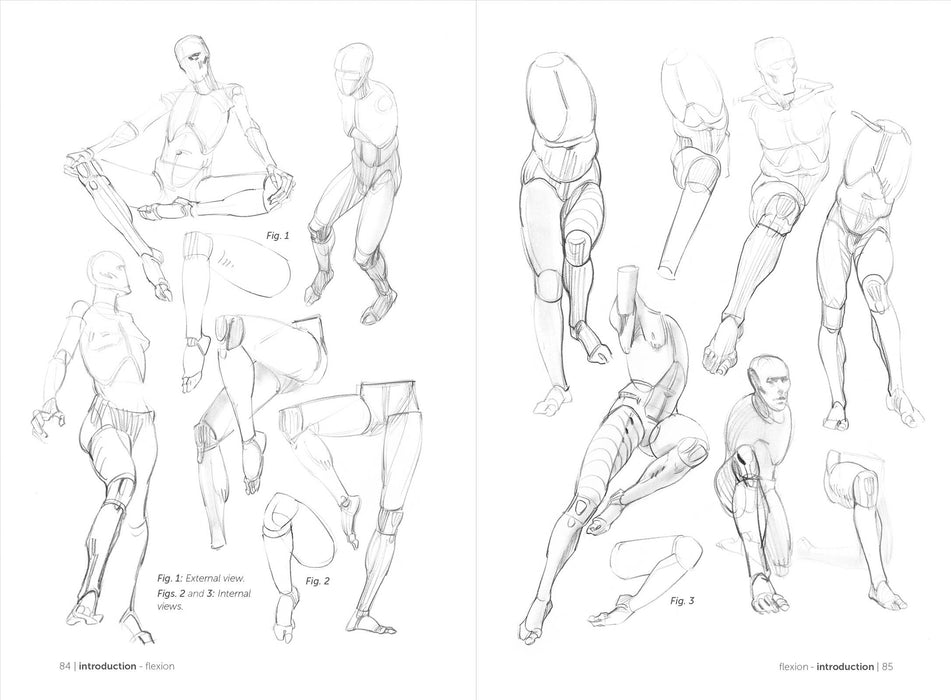 Fig. 1

Fig. 1: External view.
Figs. 2 and 3: Internal views.

Fig. 2

84 | introduction - flexion

Fig. 3

flexion - introduction | 85