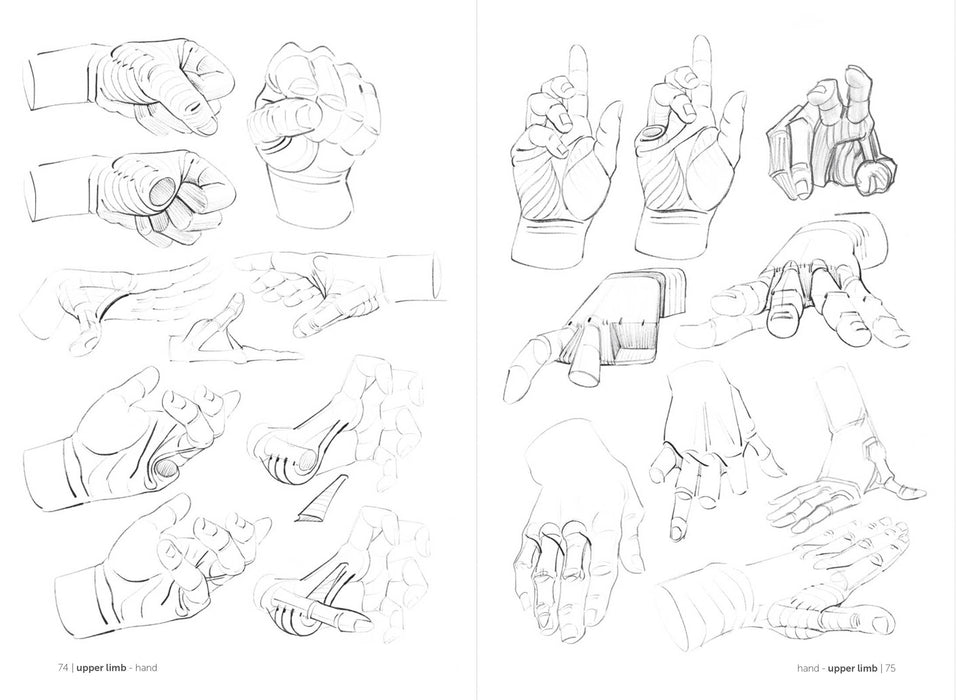 74 | upper limb - hand

hand - upper limb | 75