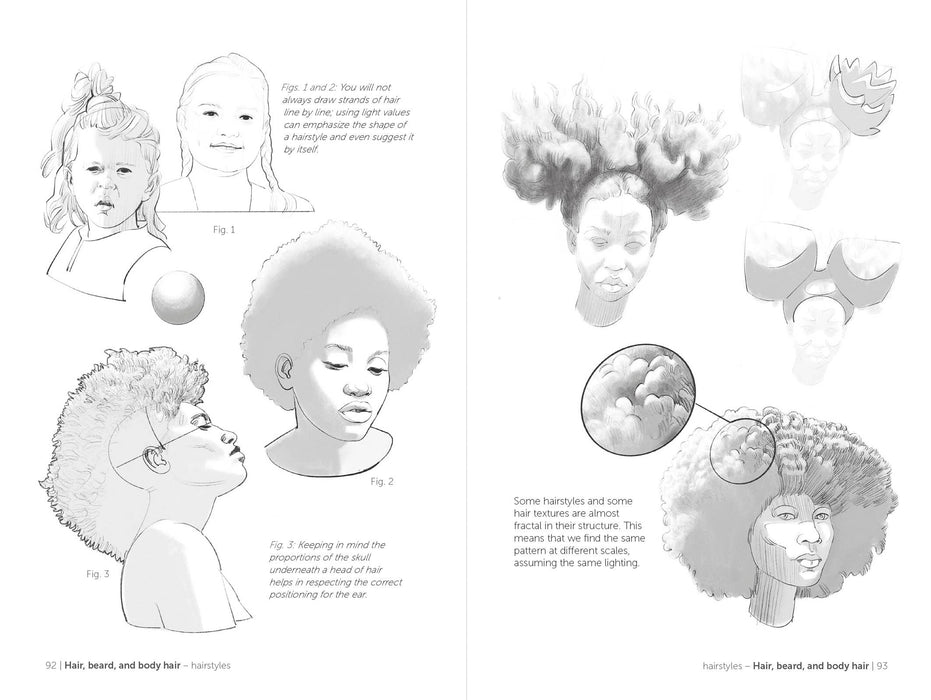 Figs. 1 and 2: You will not always draw strands of hair line by line; using light values can emphasize the shape of a hairstyle and even suggest it by itself.

Fig. 1

Fig. 2

Fig. 3

Fig. 3: Keeping in mind the proportions of the skull underneath a head of hair helps in respecting the correct positioning for the ear.

92 | Hair, beard, and body hair – hairstyles

Some hairstyles and some hair textures are almost fractal in their structure. This means that we find the same pattern at different scales, assuming the same lighting.

hairstyles – Hair, beard, and body hair | 93