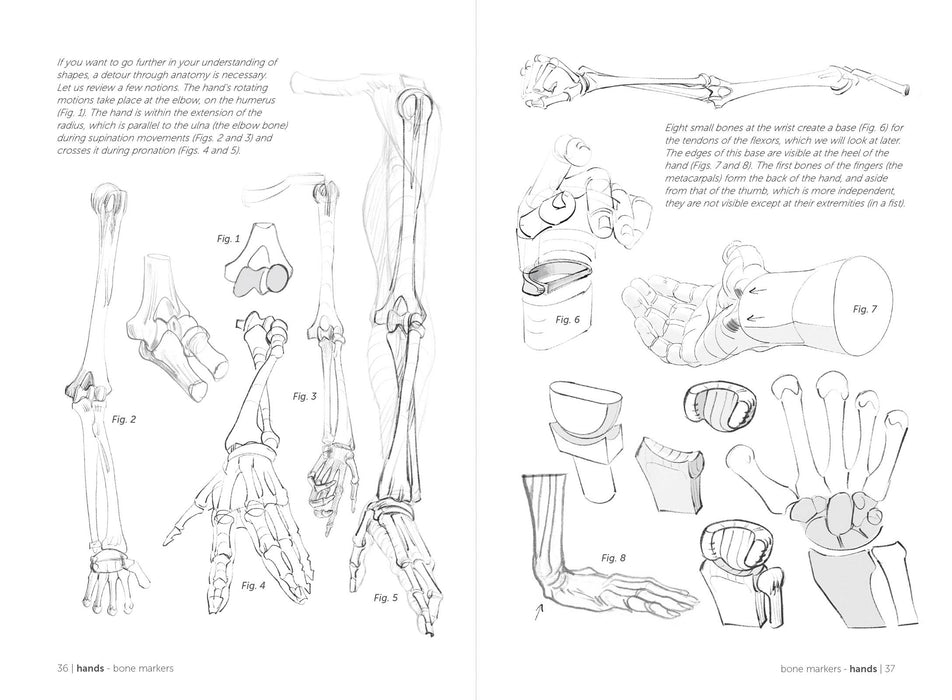 If you want to go further in your understanding of shapes, a detour through anatomy is necessary. Let us review a few notions. The hand's rotating motions take place at the elbow, on the humerus (Fig. 1). The hand is within the extension of the radius, which is parallel to the ulna (the elbow bone) during supination movements (Figs. 2 and 3) and crosses it during pronation (Figs. 4 and 5).

Fig. 1

Fig. 2

Fig. 3

Fig. 4

Fig. 5

36 | hands - bone markers

Eight small bones at the wrist create a base (Fig. 6) for the tendons of the flexors, which we will look at later. The edges of this base are visible at the heel of the hand (Figs. 7 and 8). The first bones of the fingers (the metacarpals) form the back of the hand, and aside from that of the thumb, which is more independent, they are not visible except at their extremities (in a fist).

Fig. 6

Fig. 7

Fig. 8

bone markers - hands | 37