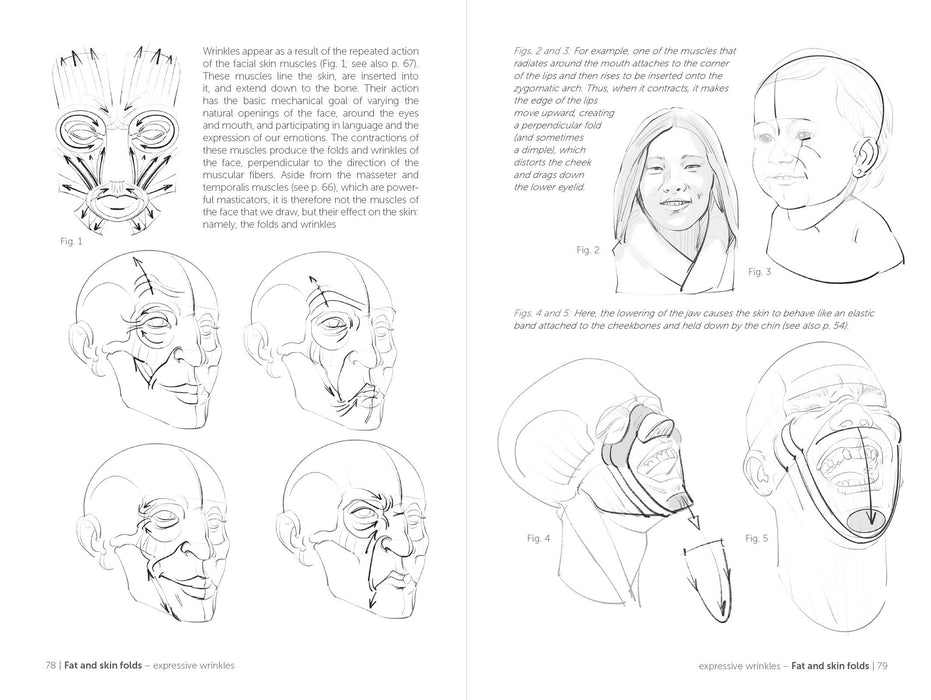 Wrinkles appear as a result of the repeated action of the facial skin muscles (Fig. 1; see also p. 67). These muscles line the skin, are inserted into it, and extend down to the bone. Their action has the basic mechanical goal of varying the natural openings of the face, around the eyes and mouth, and participating in language and the expression of our emotions. The contractions of these muscles produce the folds and wrinkles of the face, perpendicular to the direction of the muscular fibers. Aside from the masseter and temporalis muscles (see p. 66), which are powerful masticators, it is therefore not the muscles of the face that we draw, but their effect on the skin: namely, the folds and wrinkles

Fig. 1

78 | Fat and skin folds – expressive wrinkles

Figs. 2 and 3: For example, one of the muscles that radiates around the mouth attaches to the corner of the lips and then rises to be inserted onto the zygomatic arch. Thus, when it contracts, it makes the edge of the lips move upward, creating a perpendicular fold (and sometimes a dimple), which distorts the cheek and drags down the lower eyelid.

Fig. 2

Fig. 3

Figs. 4 and 5: Here, the lowering of the jaw causes the skin to behave like an elastic band attached to the cheekbones and held down by the chin (see also p. 54).

Fig. 4

Fig. 5

expressive wrinkles – Fat and skin folds | 79