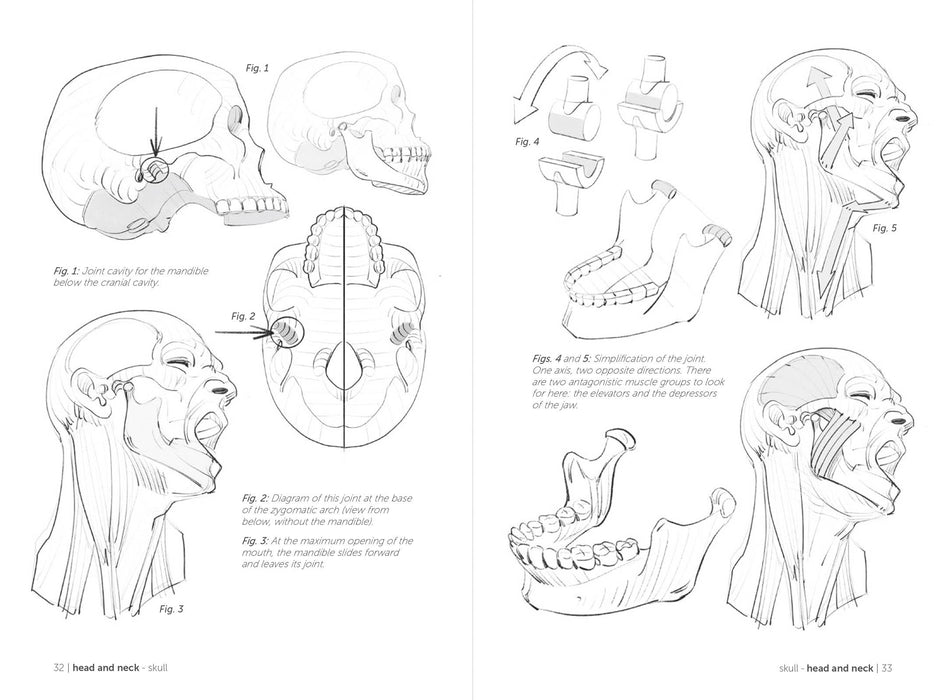 Fig. 1

Fig. 1: Joint cavity for the mandible below the cranial cavity.

Fig. 2

Fig. 2: Diagram of this joint at the base of the zygomatic arch (view from below, without the mandible).

Fig. 3: At the maximum opening of the mouth, the mandible slides forward and leaves its joint.

Fig. 3

32 | head and neck - skull

Fig. 4

Fig. 5

Figs. 4 and 5: Simplification of the joint. One axis, two opposite directions. There are two antagonistic muscle groups to look for here: the elevators and the depressors of the jaw.

skull - head and neck | 33