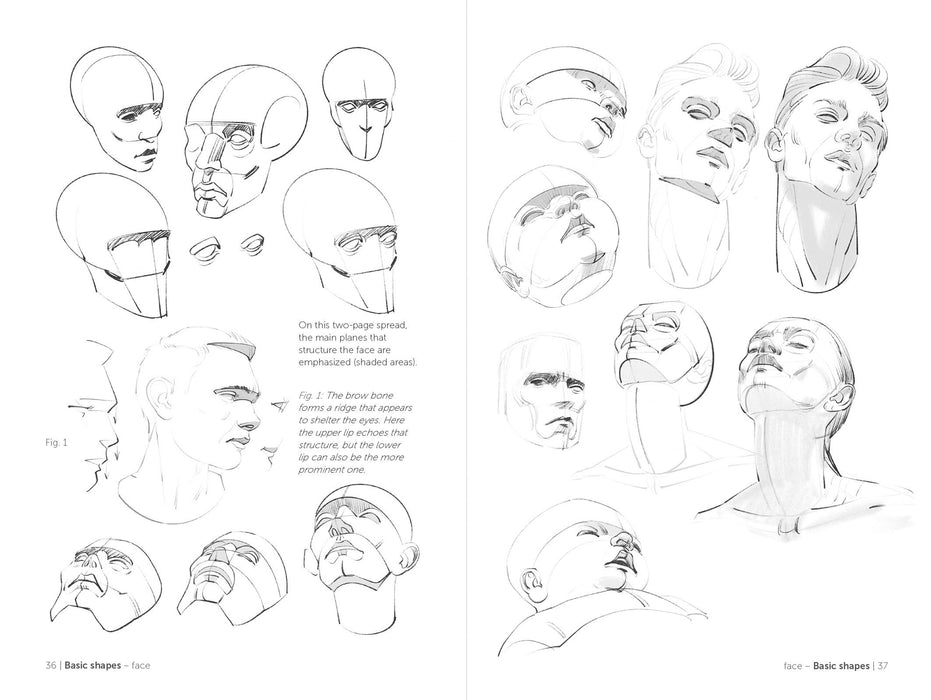 On this two-page spread, the main planes that structure the face are emphasized (shaded areas).

Fig. 1: The brow bone forms a ridge that appears to shelter the eyes. Here the upper lip echoes that structure, but the lower lip can also be the more prominent one.

Fig. 1

36 | Basic shapes – face

face – Basic shapes | 37