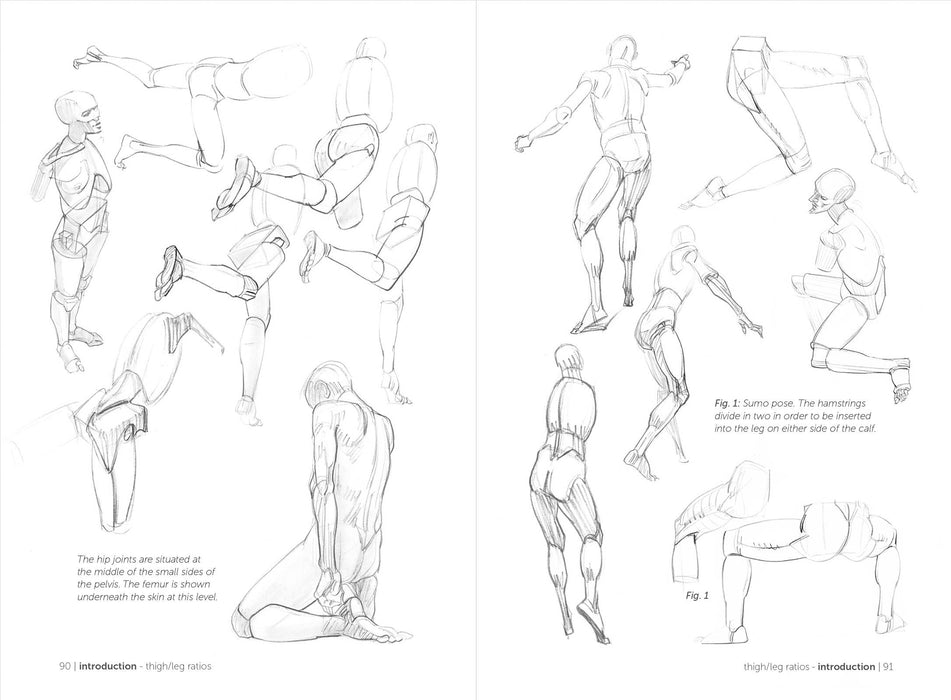 The hip joints are situated at the middle of the small sides of the pelvis. The femur is shown underneath the skin at this level.

90 | introduction - thigh/leg ratios

Fig. 1: Sumo pose. The hamstrings divide in two in order to be inserted into the leg on either side of the calf.

Fig. 1

thigh/leg ratios - introduction | 91