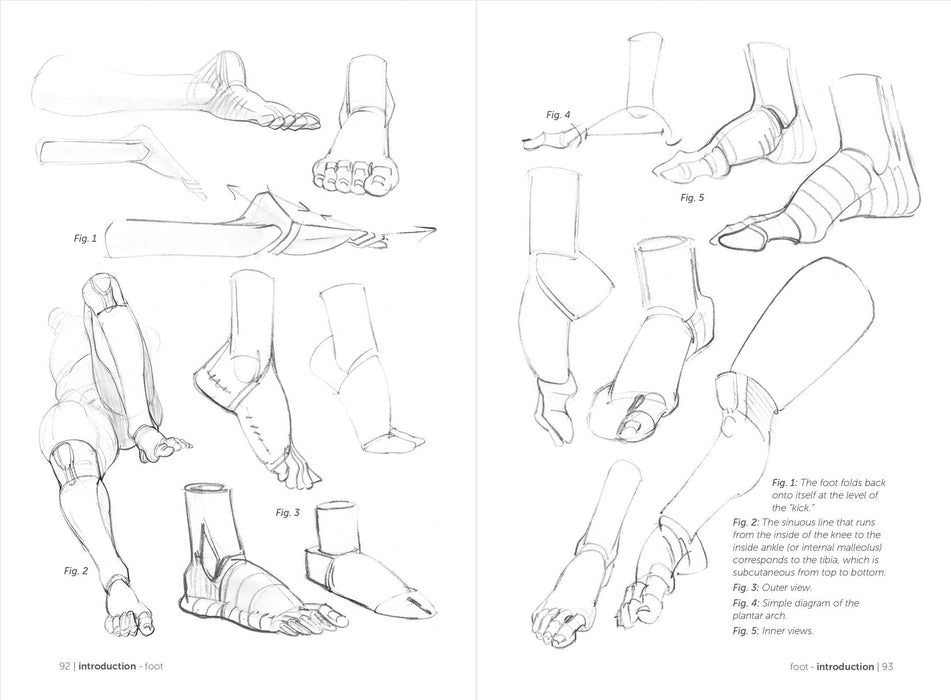 Fig. 1

Fig. 2

Fig. 3

92 | introduction - foot

Fig. 4

Fig. 5

Fig. 1: The foot folds back onto itself at the level of the "kick."

Fig. 2: The sinuous line that runs from the inside of the knee to the inside ankle (or internal malleolus) corresponds to the tibia, which is subcutaneous from top to bottom.

Fig. 3: Outer view.

Fig. 4: Simple diagram of the plantar arch.

Fig. 5: Inner views.

foot - introduction | 93