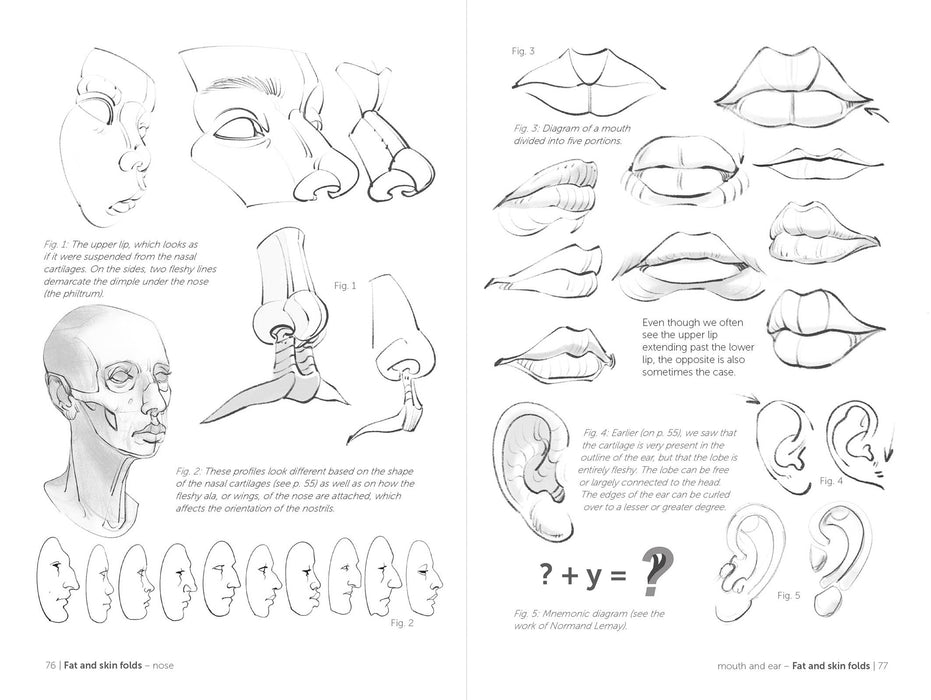 Fig. 1: The upper lip, which looks as if it were suspended from the nasal cartilages. On the sides, two fleshy lines demarcate the dimple under the nose (the philtrum).

Fig. 1

Fig. 2: These profiles look different based on the shape of the nasal cartilages (see p. 55) as well as on how the fleshy ala, or wings, of the nose are attached, which affects the orientation of the nostrils.

Fig. 2

76 | Fat and skin folds – nose

Fig. 3

Fig. 3: Diagram of a mouth divided into five portions.

Even though we often see the upper lip extending past the lower lip, the opposite is also sometimes the case.

Fig. 4: Earlier (on p. 55), we saw that the cartilage is very present in the outline of the ear, but that the lobe is entirely fleshy. The lobe can be free or largely connected to the head. The edges of the ear can be curled over to a lesser or greater degree.

Fig. 4

? + y = ?

Fig. 5: Mnemonic diagram (see the work of Normand Lemay).

Fig. 5

mouth and ear – Fat and skin folds | 77